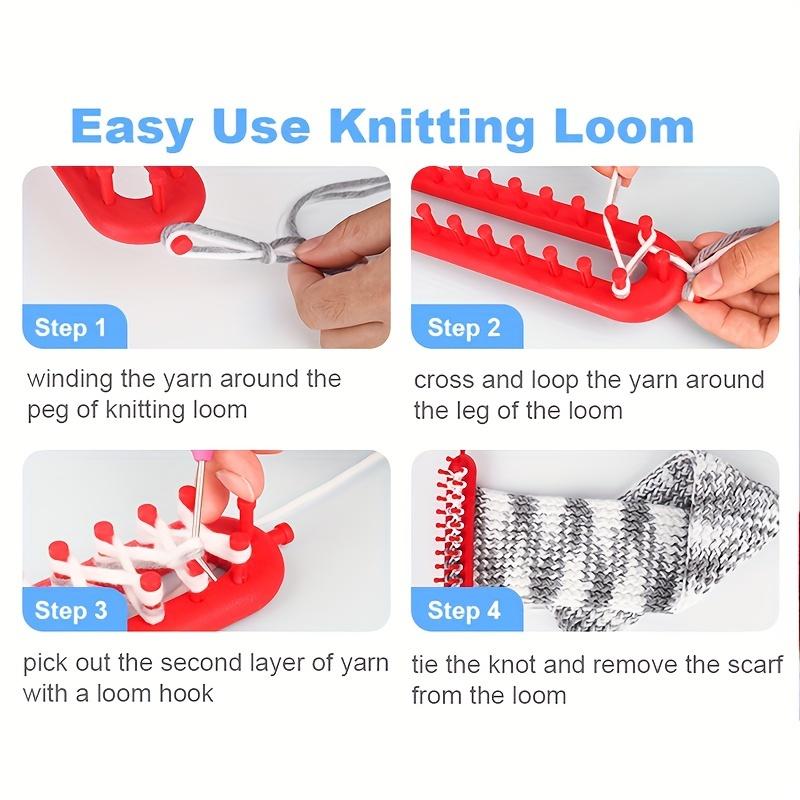 Easy Use Knitting Loom

Step 1

winding the yarn around the peg of knitting loom

Step 2

cross and loop the yarn around the leg of the loom

Step 3

pick out the second layer of yarn with a loom hook

Step 4

tie the knot and remove the scarf from the loom