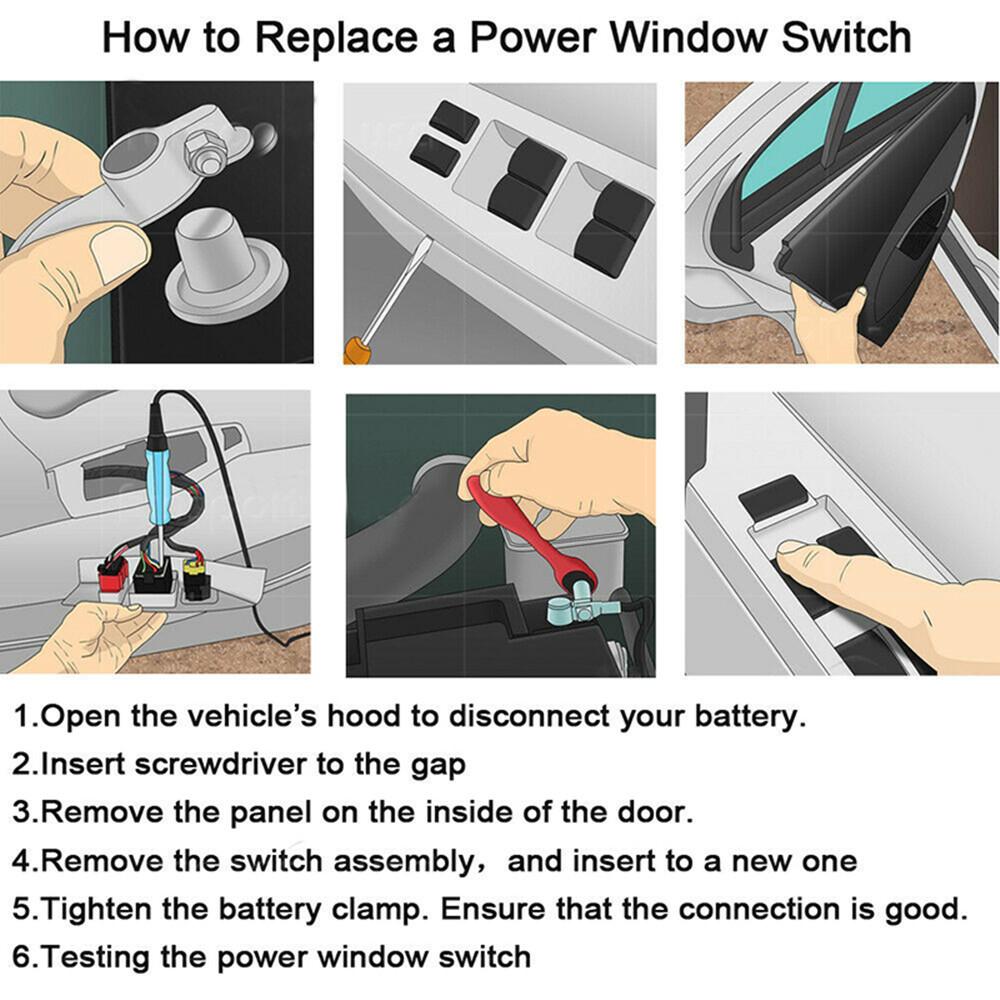 How to Replace a Power Window Switch

1.Open the vehicle's hood to disconnect your battery.
2.Insert screwdriver to the gap
3.Remove the panel on the inside of the door.
4.Remove the switch assembly， and insert to a new one
5.Tighten the battery clamp. Ensure that the connection is good.
6.Testing the power window switch