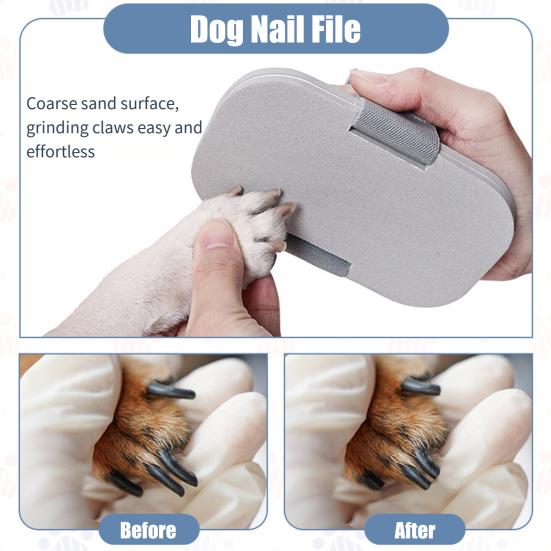 Dog Nail File

Coarse sand surface, grinding claws easy and effortless

Before

After