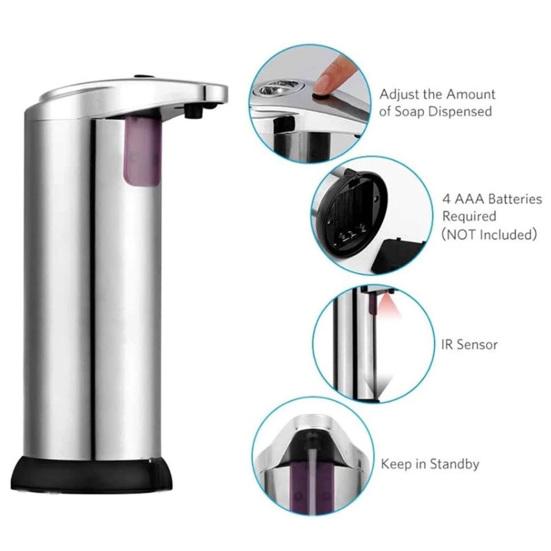 Adjust the Amount of Soap Dispensed

4 AAA Batteries Required (NOT Included)

IR Sensor

Keep in Standby