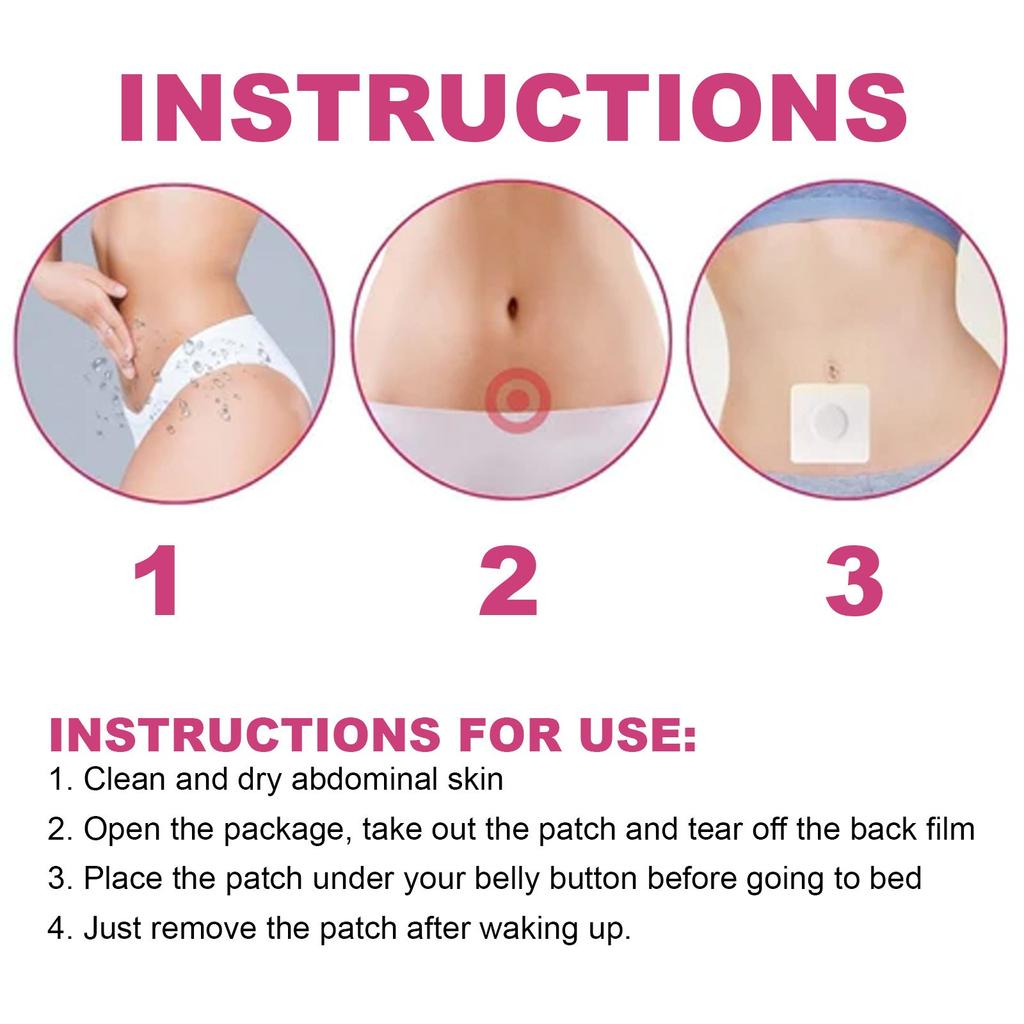 INSTRUCTIONS

1

2

3

INSTRUCTIONS FOR USE:
1. Clean and dry abdominal skin
2. Open the package, take out the patch and tear off the back film
3. Place the patch under your belly button before going to bed
4. Just remove the patch after waking up.