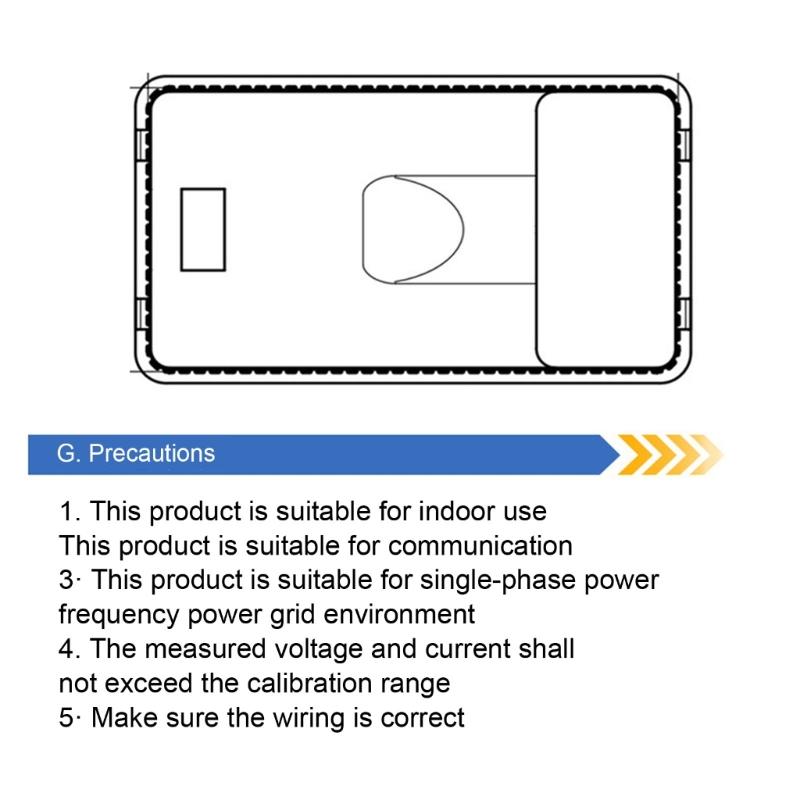 G. Precautions

1. This product is suitable for indoor use
This product is suitable for communication
3· This product is suitable for single-phase power frequency power grid environment
4. The measured voltage and current shall not exceed the calibration range
5· Make sure the wiring is correct