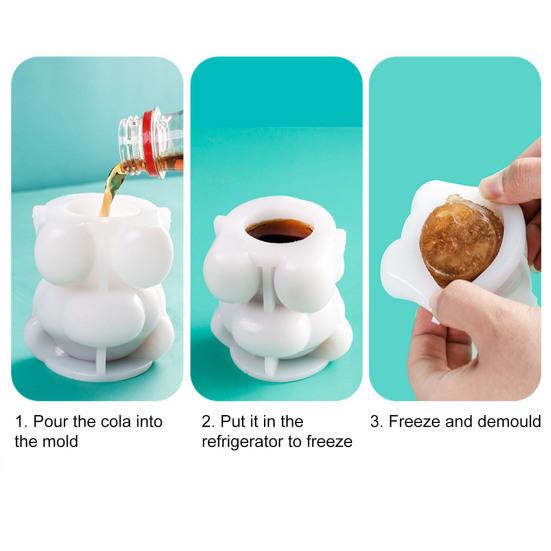 1. Pour the cola into the mold

2. Put it in the refrigerator to freeze

3. Freeze and demould