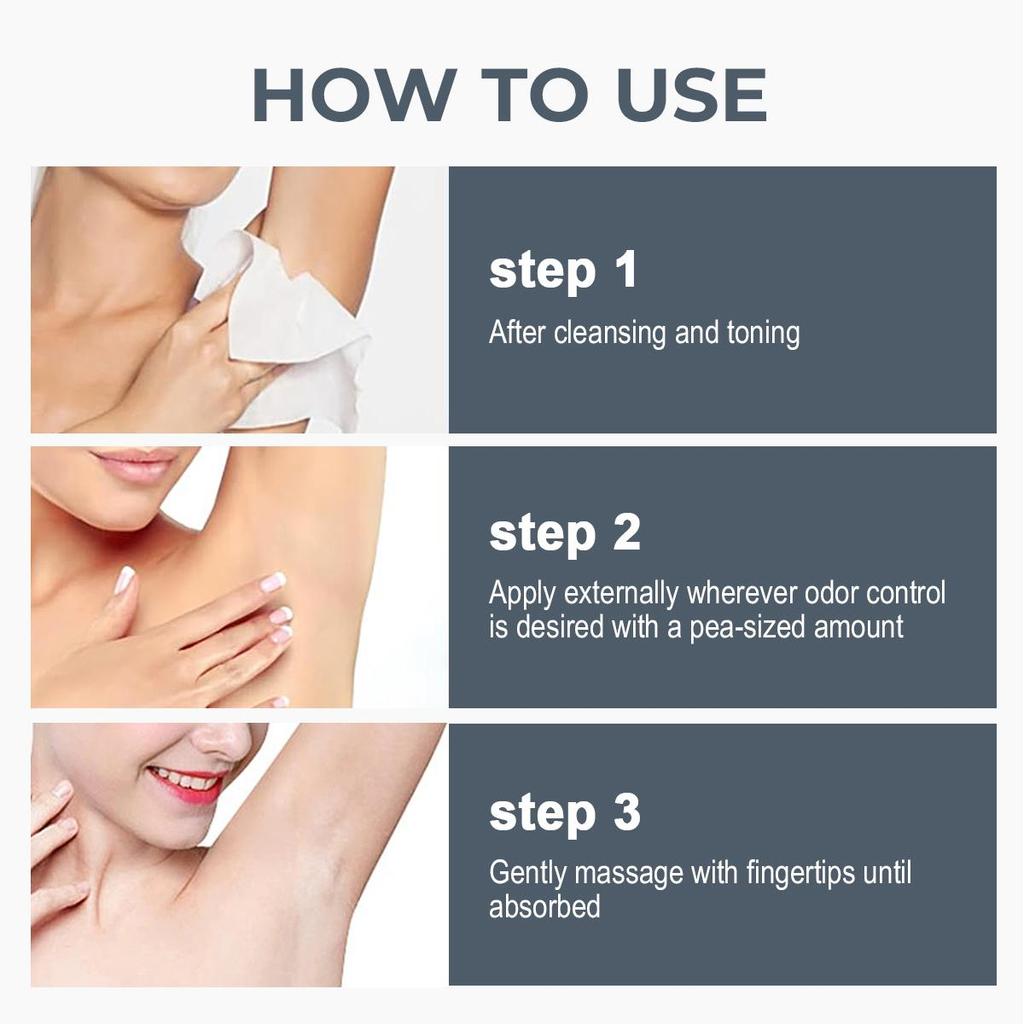 HOW TO USE

step 1

After cleansing and toning

step 2

Apply externally wherever odor control is desired with a pea-sized amount

step 3

Gently massage with fingertips until absorbed