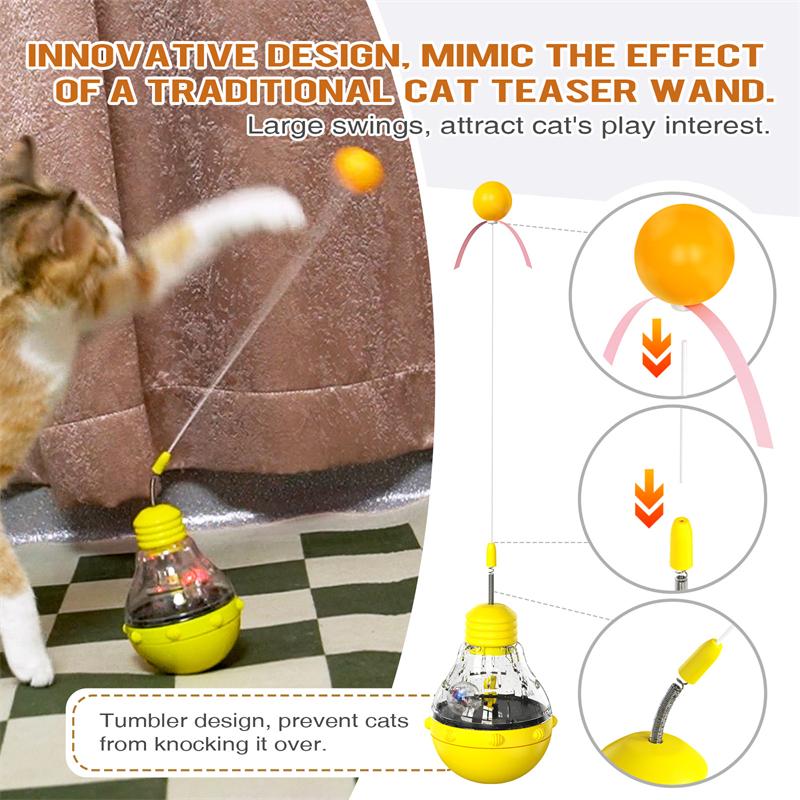 INNOVATIVE DESIGN, MIMIC THE EFFECT OF A TRADITIONAL CAT TEASER WAND.

Large swings, attract cat's play interest.

Tumbler design, prevent cats from knocking it over.