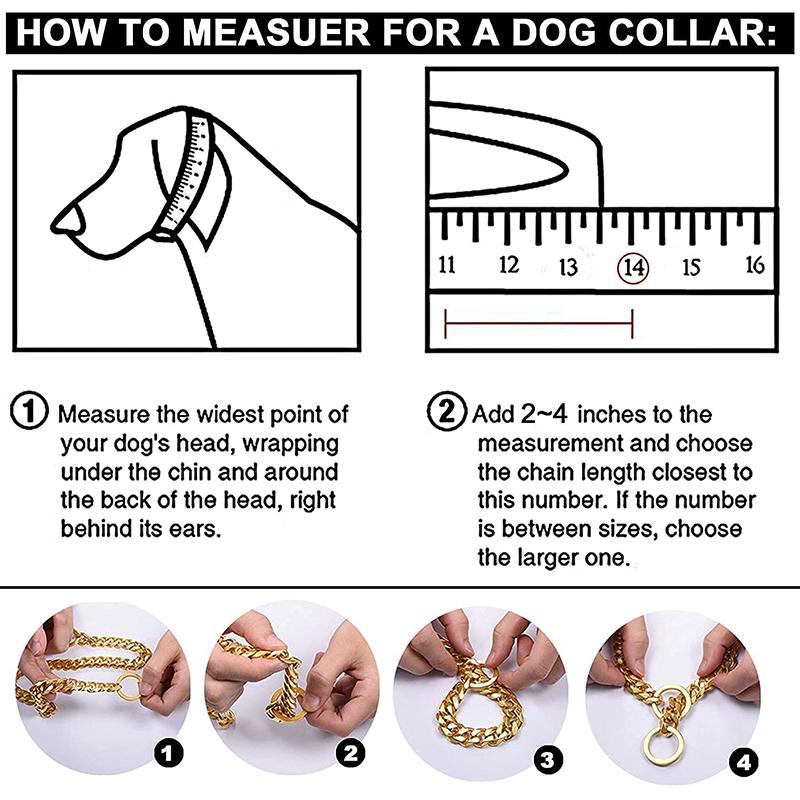 HOW TO MEASUER FOR A DOG COLLAR:

11 12 13 14 15 16

① Measure the widest point of your dog's head, wrapping under the chin and around the back of the head, right behind its ears.

② Add 2~4 inches to the measurement and choose the chain length closest to this number. If the number is between sizes, choose the larger one.

1

2

3

4