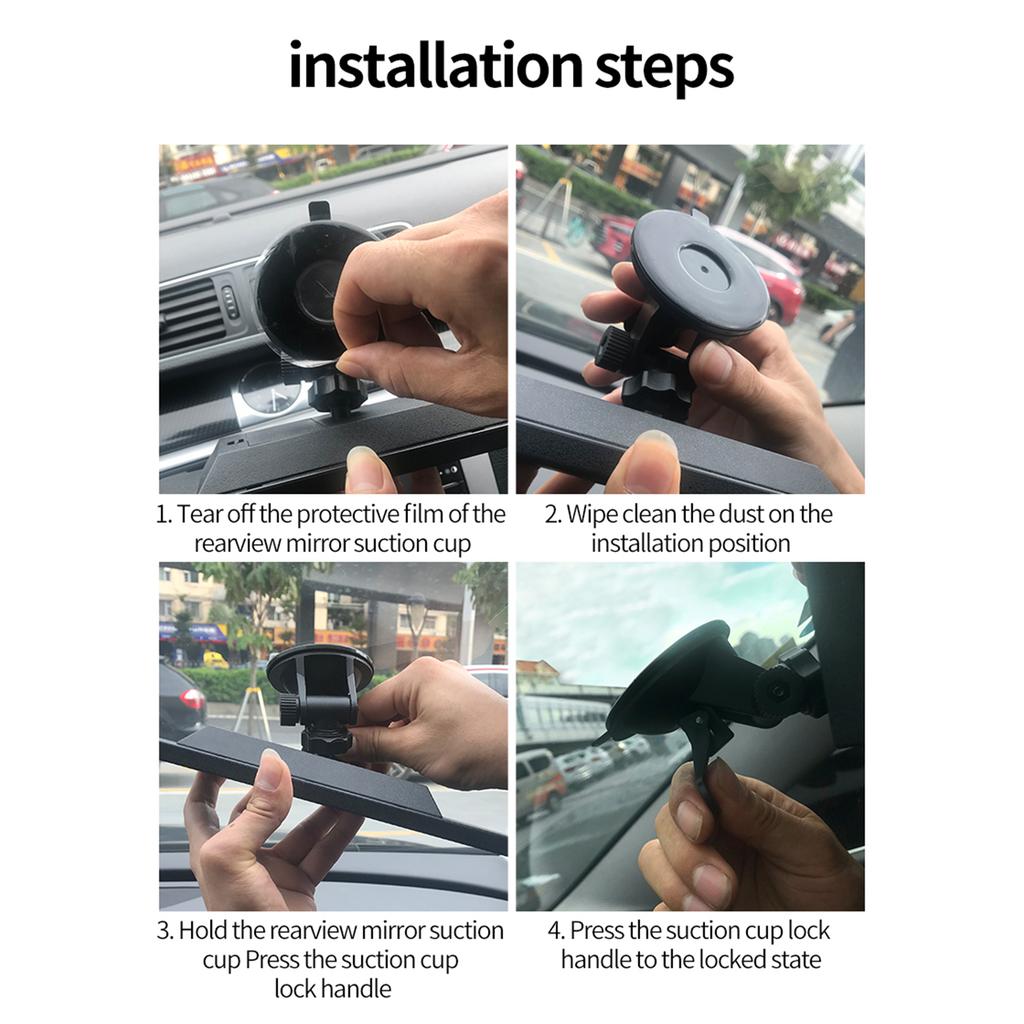 installation steps

1. Tear off the protective film of the rearview mirror suction cup

2. Wipe clean the dust on the installation position

3. Hold the rearview mirror suction cup Press the suction cup lock handle

4. Press the suction cup lock handle to the locked state