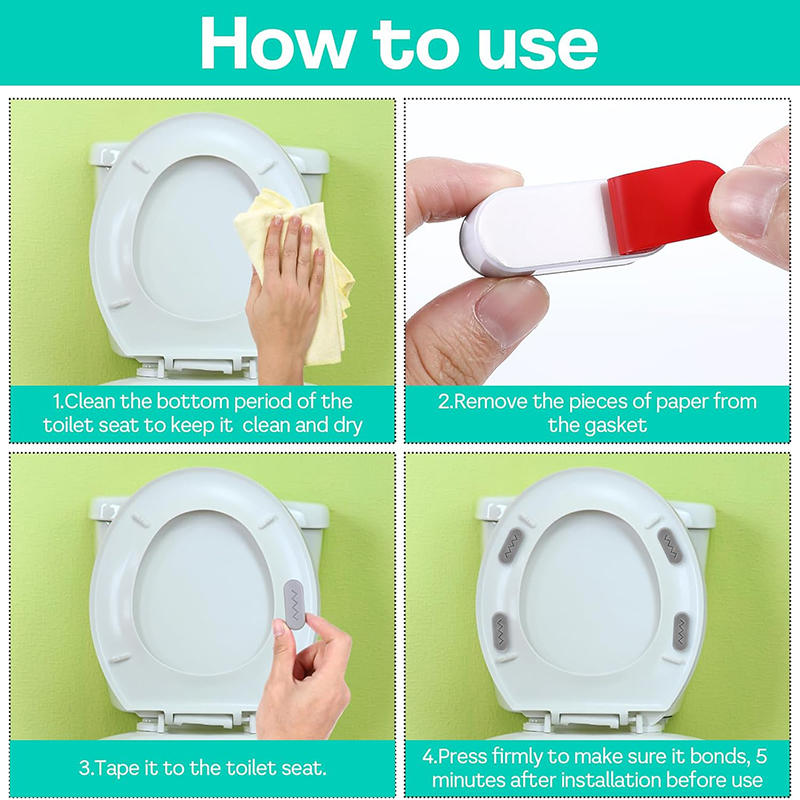 How to use

1.Clean the bottom period of the toilet seat to keep it clean and dry

2.Remove the pieces of paper from the gasket

3.Tape it to the toilet seat.

4.Press firmly to make sure it bonds, 5 minutes after installation before use