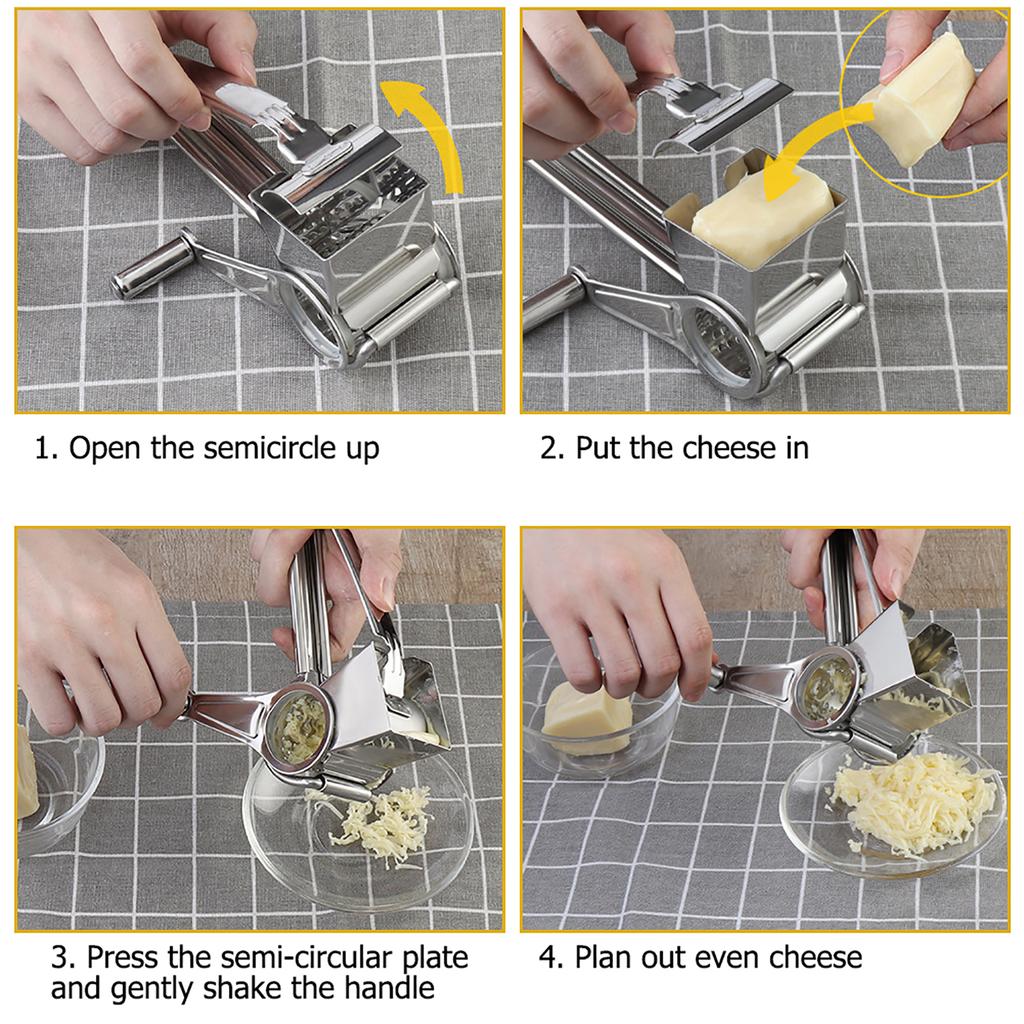 1. Open the semicircle up

2. Put the cheese in

3. Press the semi-circular plate and gently shake the handle

4. Plan out even cheese