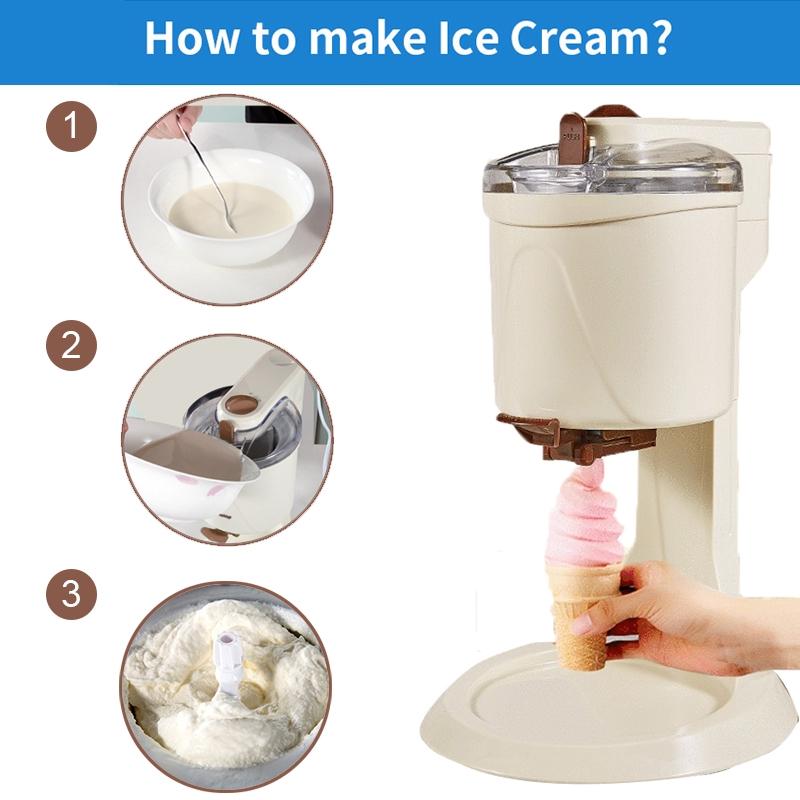 How to make Ice Cream?

1

2

3