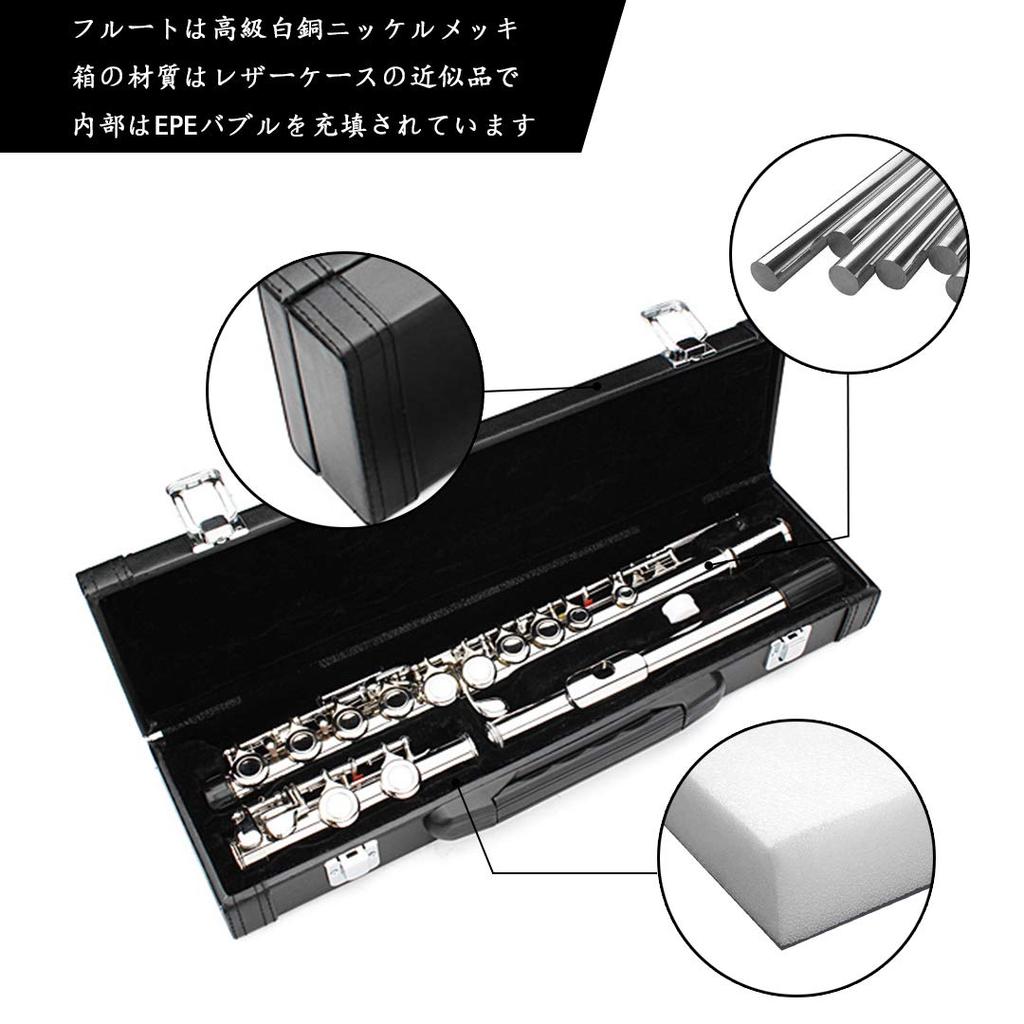 フルートは高級白銅ニッケルメッキ
箱の材質はレザーケースの近似品で
内部はEPEバブルを充填されています