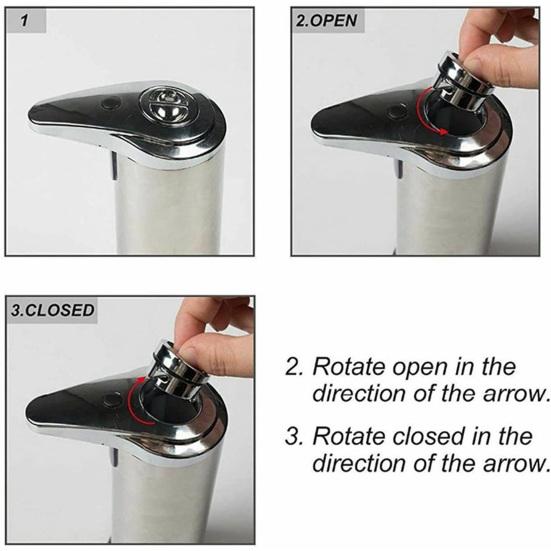 1

2.OPEN

3.CLOSED

2. Rotate open in the direction of the arrow.

3. Rotate closed in the direction of the arrow.