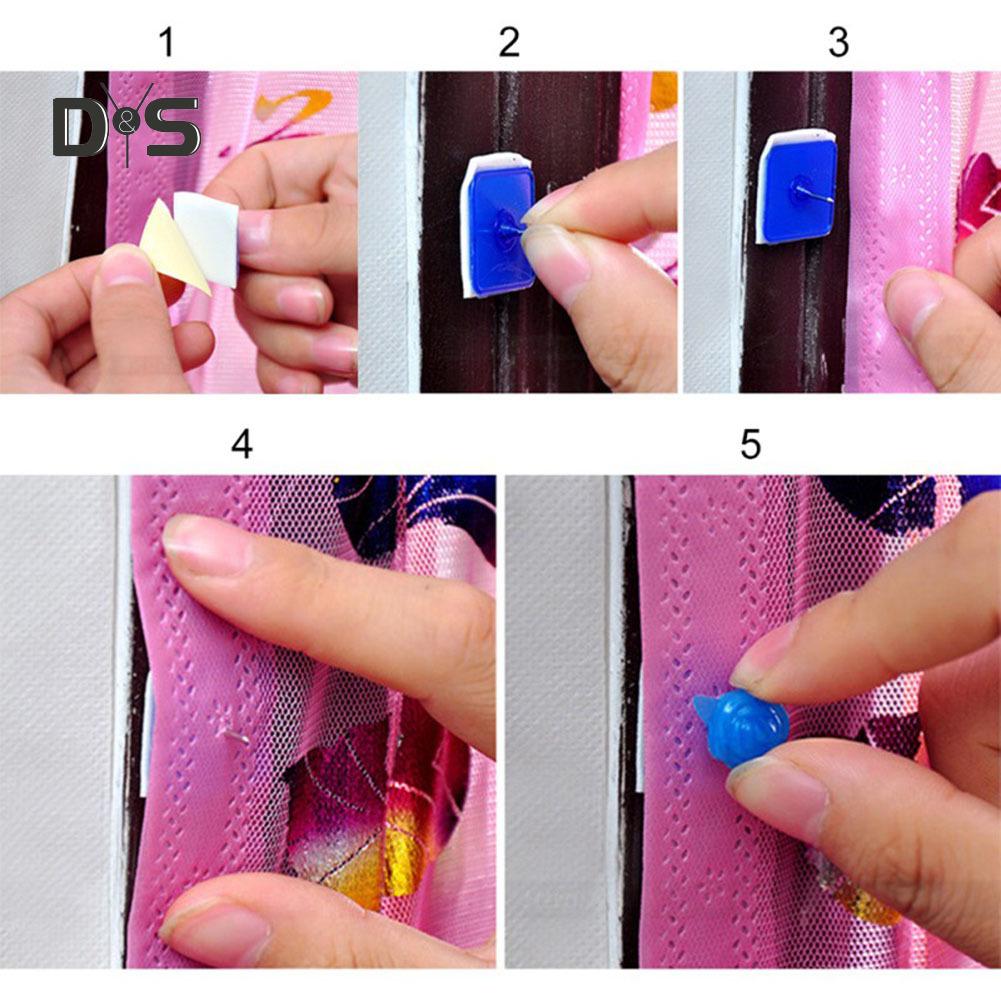 1

D&S

2

3

4

5