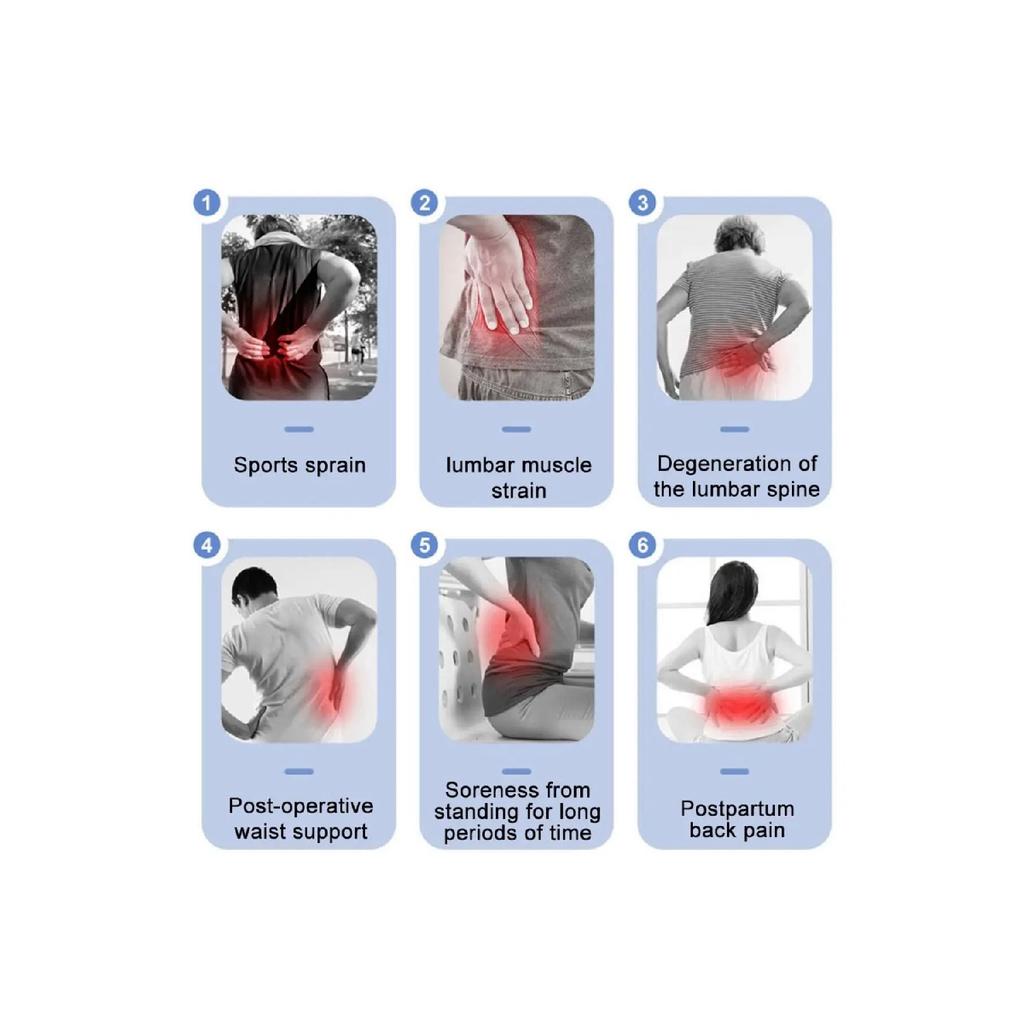 1
Sports sprain

2
lumbar muscle strain

3
Degeneration of the lumbar spine

4
Post-operative waist support

5
Soreness from standing for long periods of time

6
Postpartum back pain