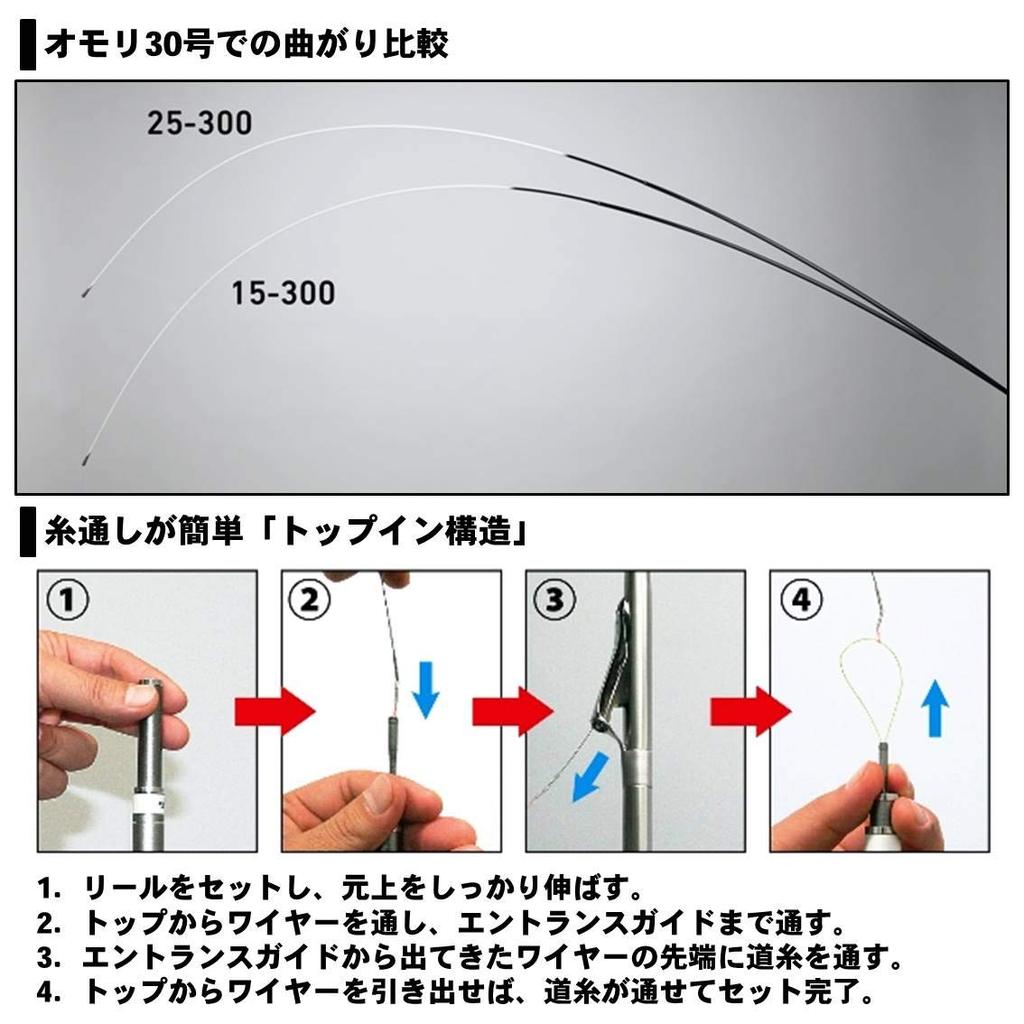 オモリ30号での曲がり比較

25-300

15-300

糸通しが簡単「トップイン構造」

①

②

③

④

1. リールをセットし、元上をしっかり伸ばす。
2. トップからワイヤーを通し、エントランスガイドまで通す。
3. エントランスガイドから出てきたワイヤーの先端に道糸を通す。
4. トップからワイヤーを引き出せば、道糸が通せてセット完了。