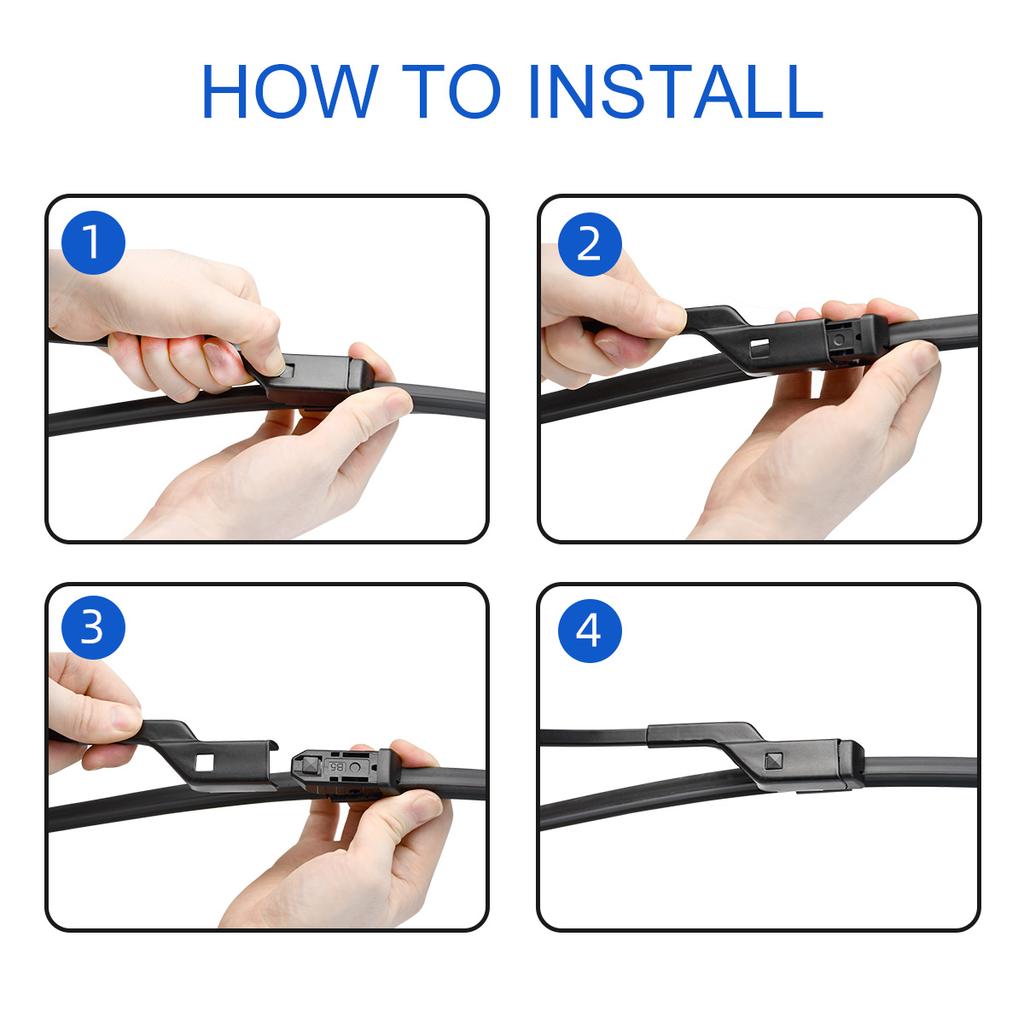 HOW TO INSTALL

1

2

3

B5

4