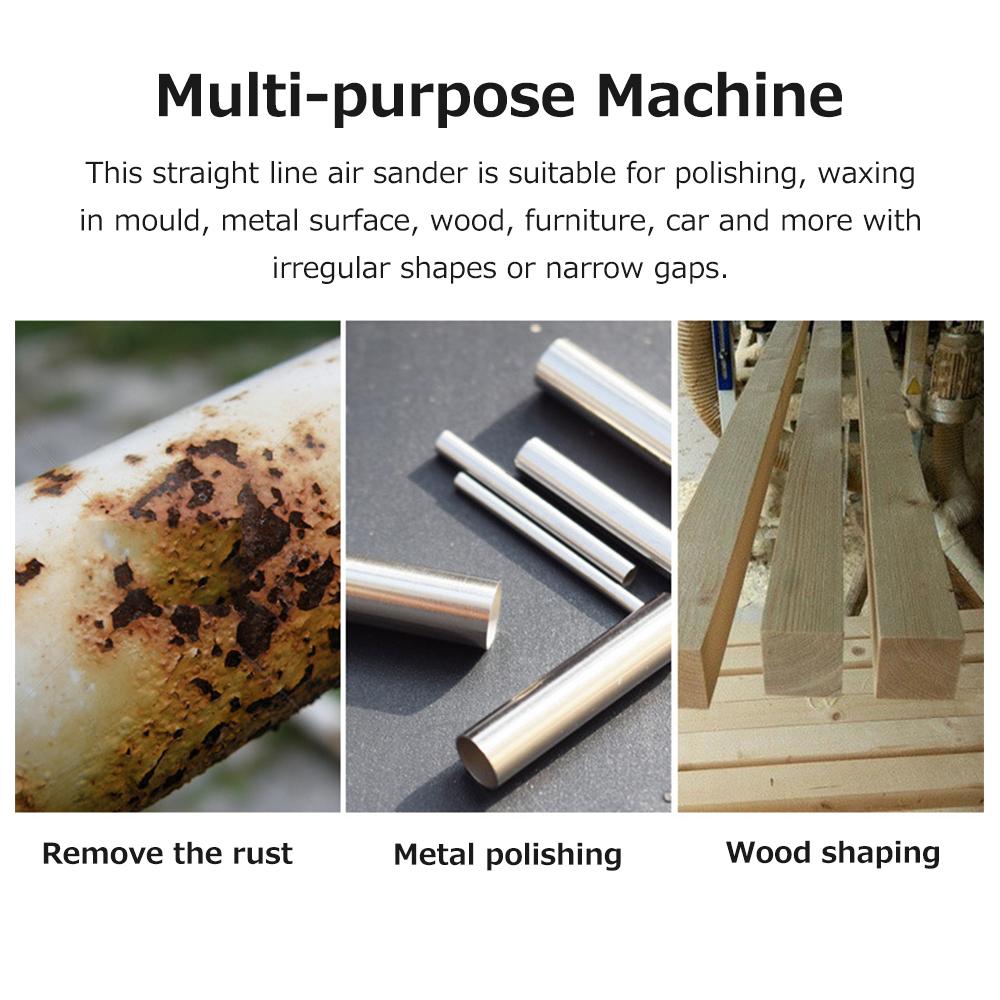 Multi-purpose Machine

This straight line air sander is suitable for polishing, waxing in mould, metal surface, wood, furniture, car and more with irregular shapes or narrow gaps.

Remove the rust

Metal polishing

Wood shaping