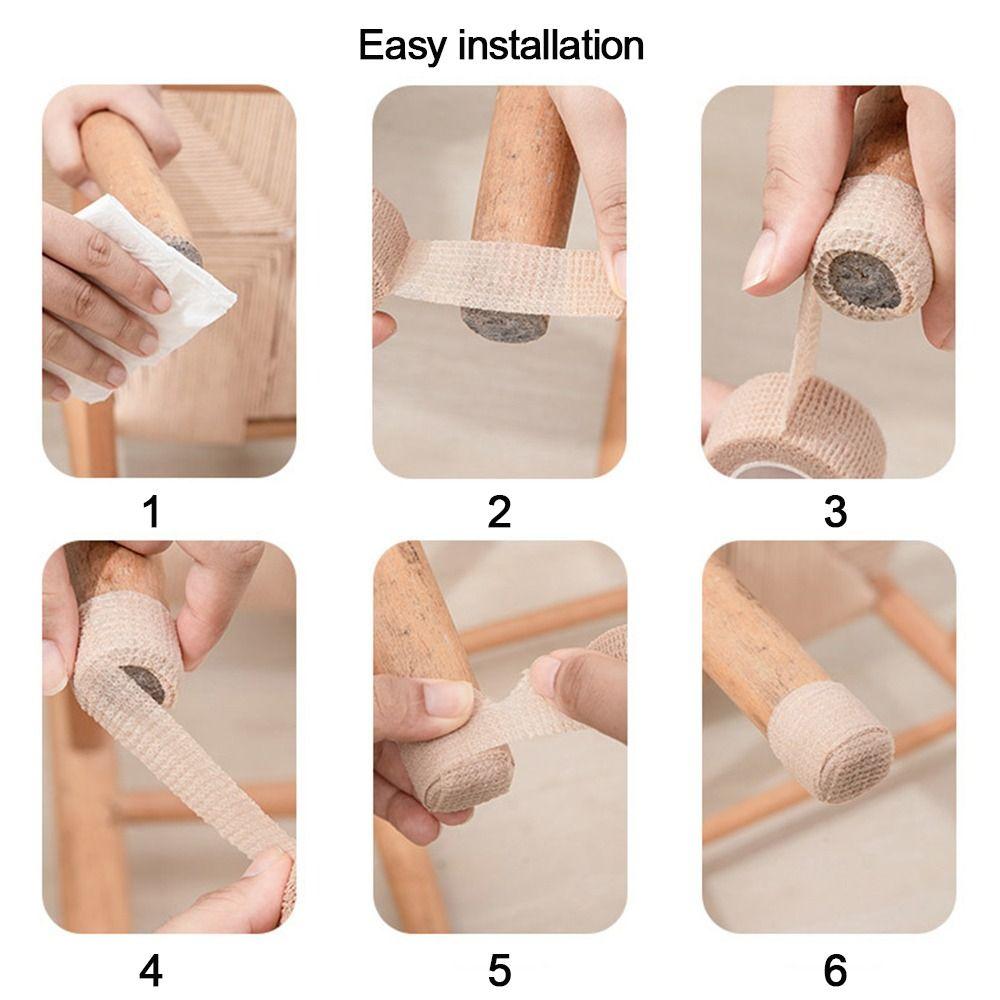 Easy installation

1

2

3

4

5

6