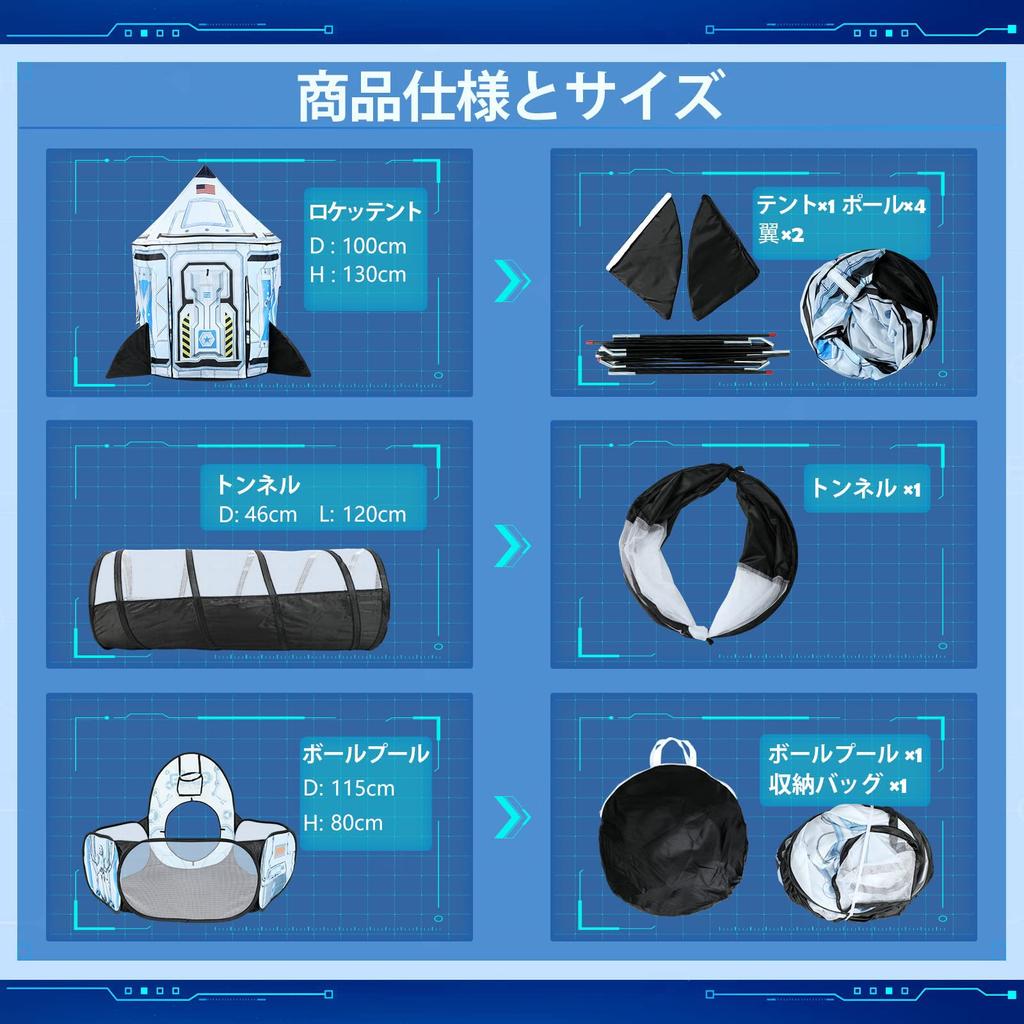 商品仕様とサイズ

ロケッテント
D : 100cm
H : 130cm

テント×1 ポール×4
翼×2

トンネル
D: 46cm L: 120cm

トンネル ×1

ボールプール
D: 115cm
H: 80cm

ボールプール ×1
収納バッグ ×1