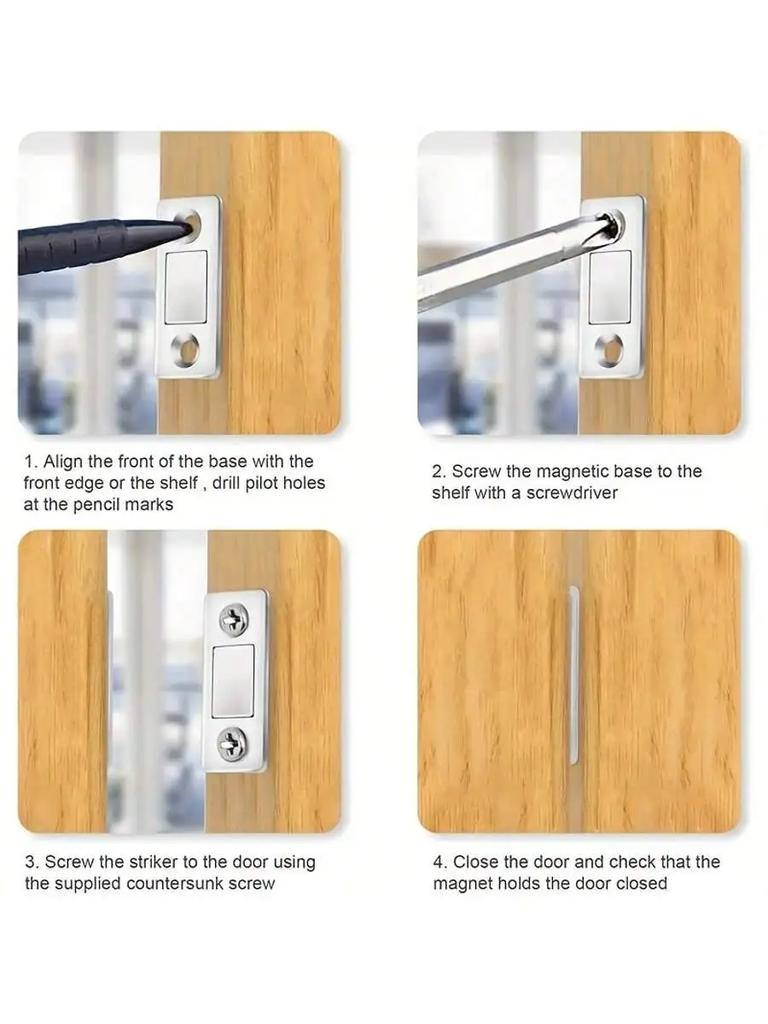 1. Align the front of the base with the front edge or the shelf , drill pilot holes at the pencil marks

2. Screw the magnetic base to the shelf with a screwdriver

3. Screw the striker to the door using the supplied countersunk screw

4. Close the door and check that the magnet holds the door closed