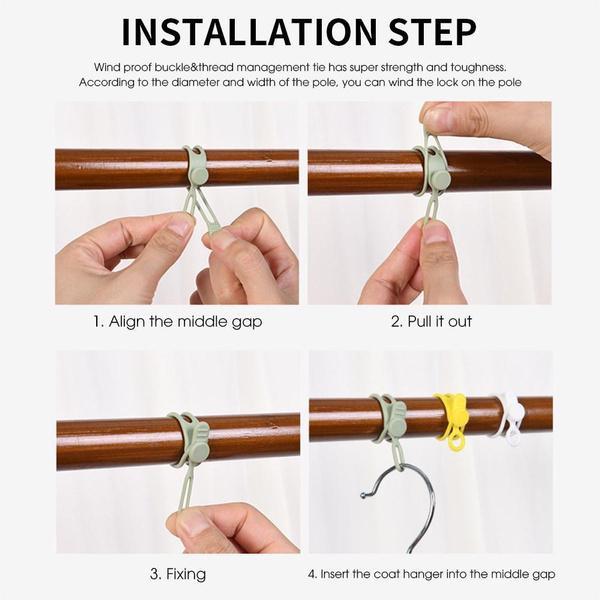 INSTALLATION STEP

Wind proof buckle&thread management tie has super strength and toughness. According to the diameter and width of the pole, you can wind the lock on the pole

1. Align the middle gap

2. Pull it out

3. Fixing

4. Insert the coat hanger into the middle gap