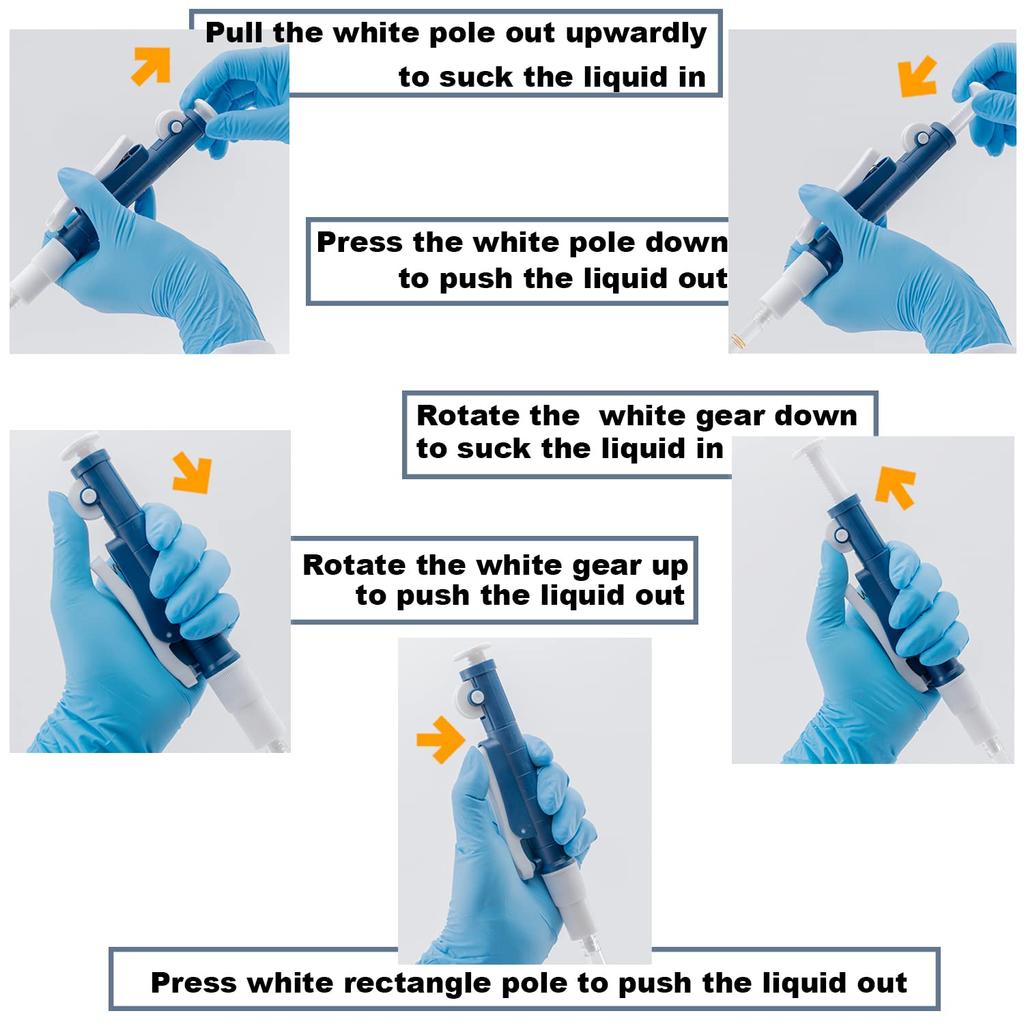 Pull the white pole out upwardly to suck the liquid in

Press the white pole down to push the liquid out

Rotate the  white gear down to suck the liquid in

Rotate the white gear up to push the liquid out

Press white rectangle pole to push the liquid out