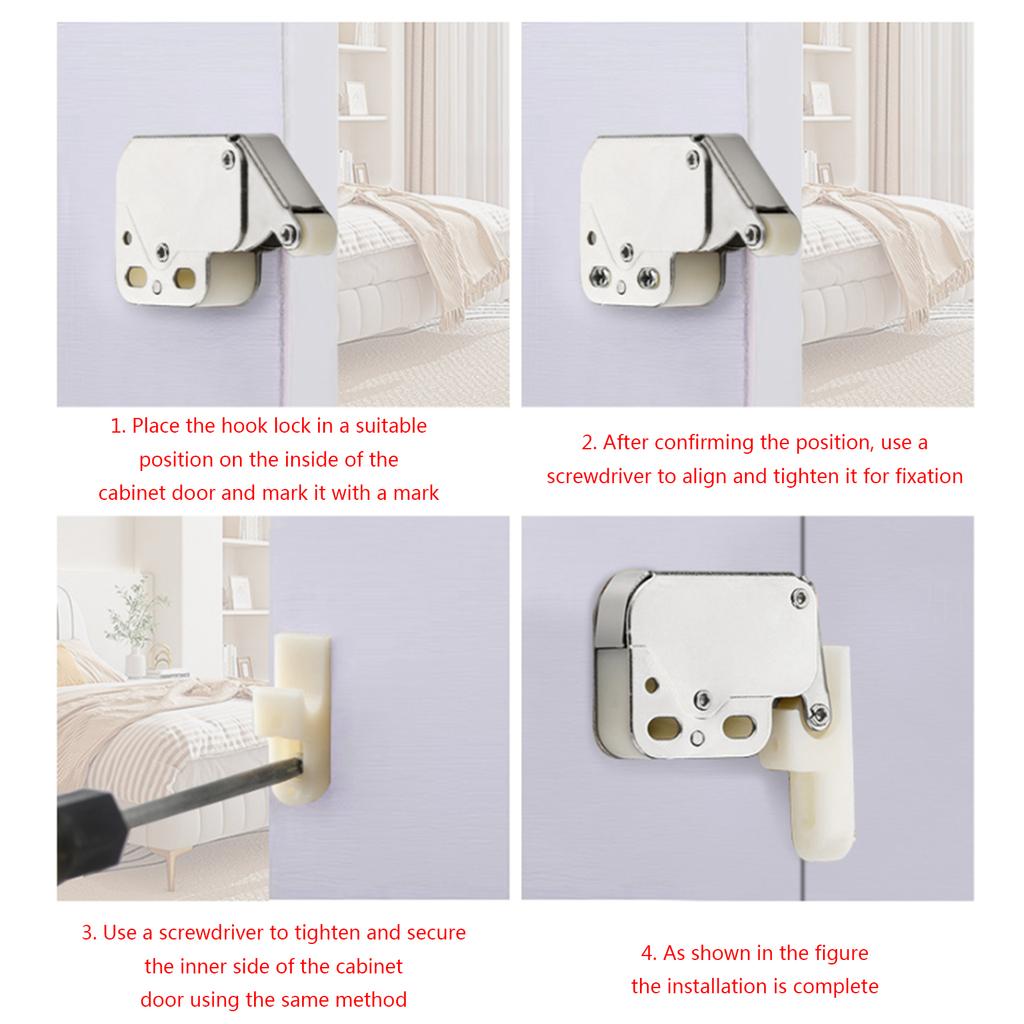 1. Place the hook lock in a suitable position on the inside of the cabinet door and mark it with a mark

2. After confirming the position, use a screwdriver to align and tighten it for fixation

3. Use a screwdriver to tighten and secure the inner side of the cabinet door using the same method

4. As shown in the figure the installation is complete