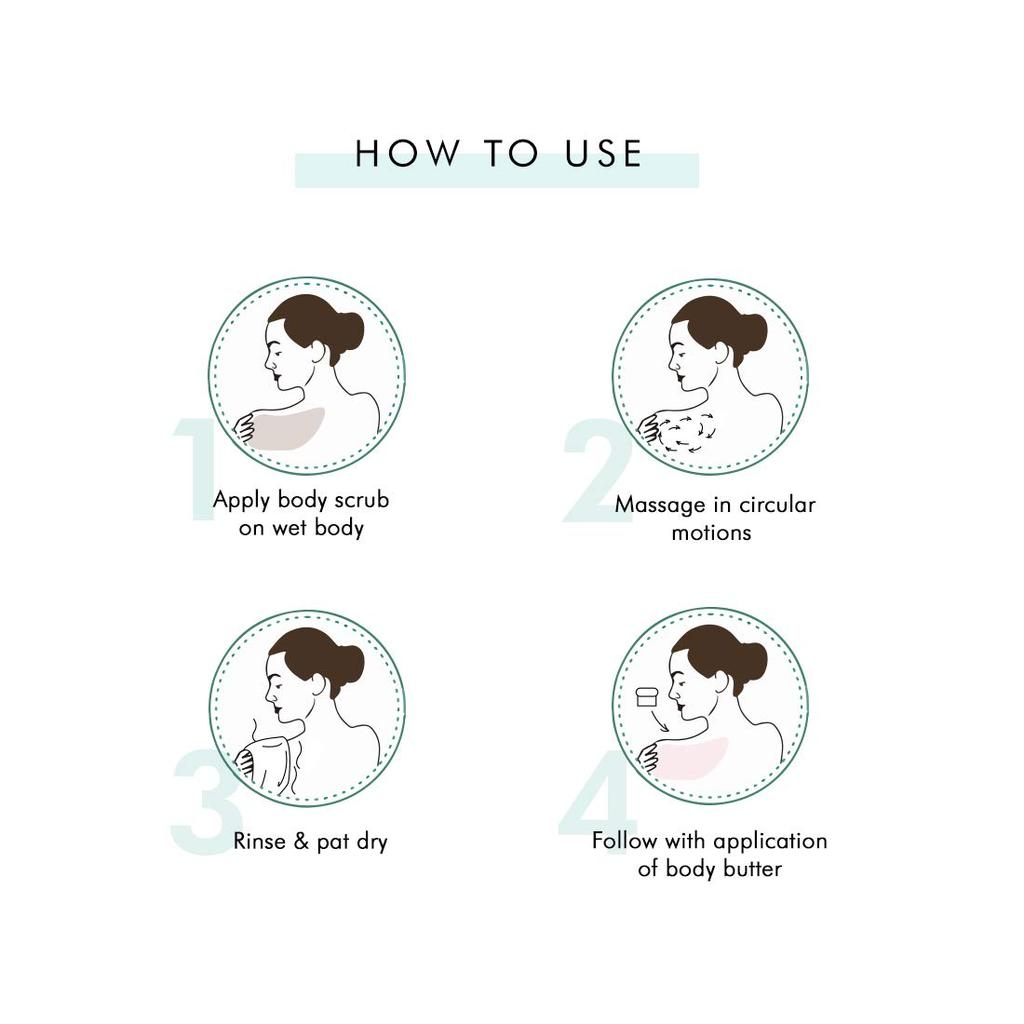 HOW TO USE

1
Apply body scrub on wet body

2
Massage in circular motions

3
Rinse & pat dry

4
Follow with application of body butter