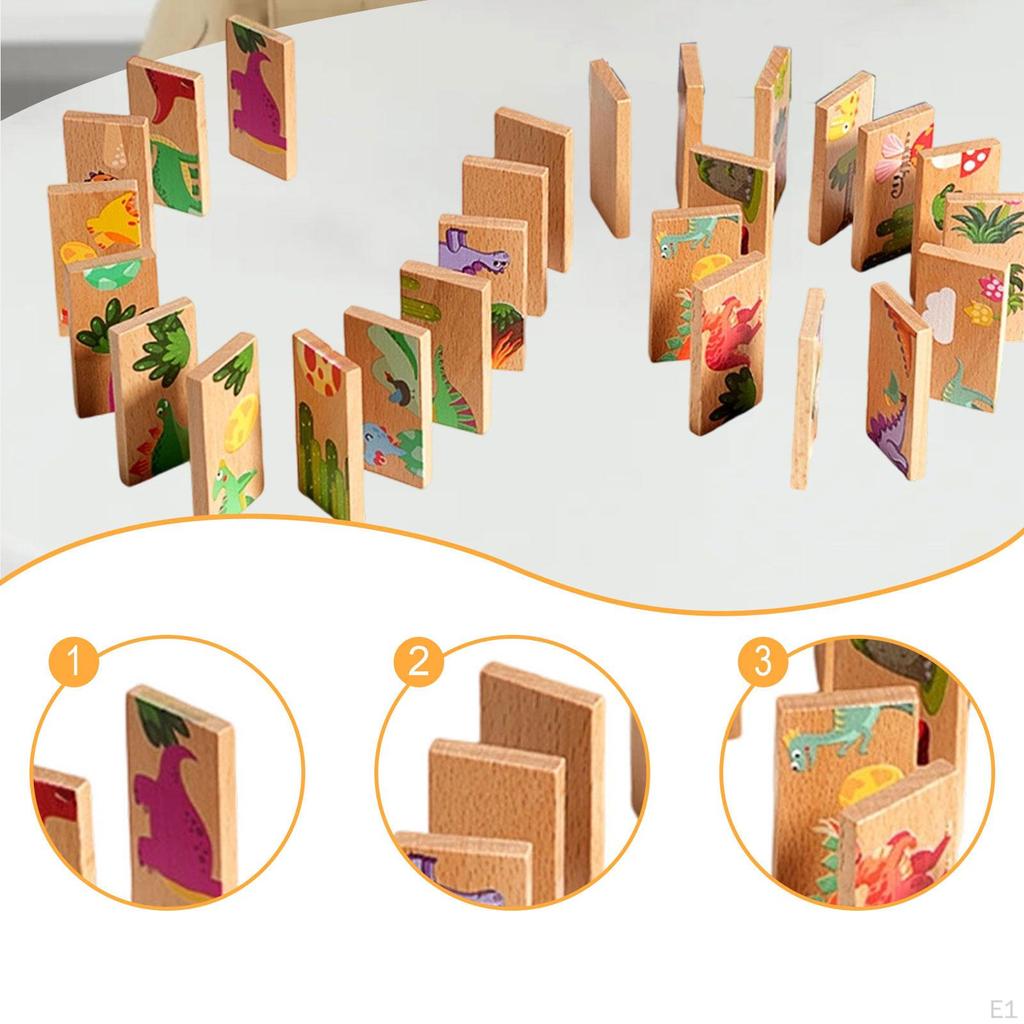 1
2
3
E1