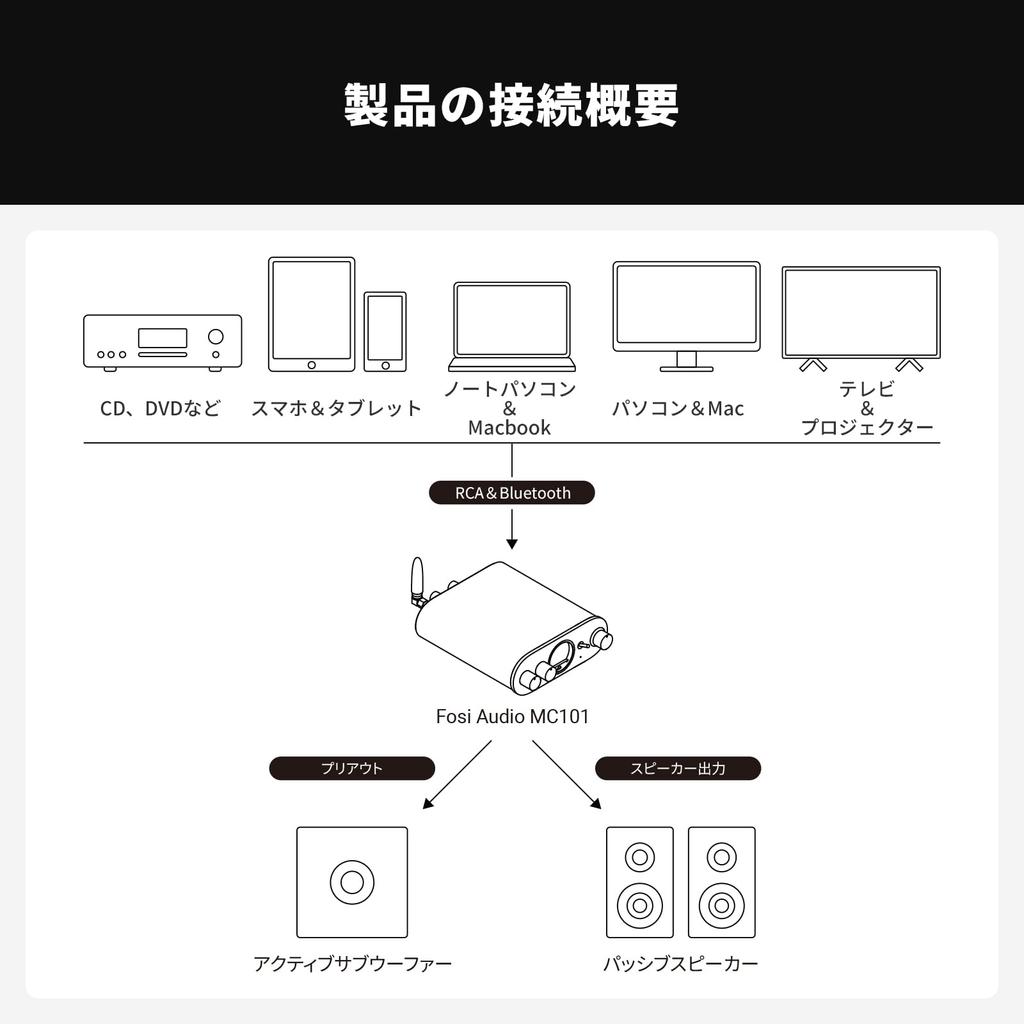 製品の接続概要

CD、DVDなど

スマホ＆タブレット

ノートパソコン
＆
Macbook

パソコン＆Mac

テレビ
＆
プロジェクター

RCA＆Bluetooth

Fosi Audio MC101

プリアウト

スピーカー出力

アクティブサブウーファー

パッシブスピーカー