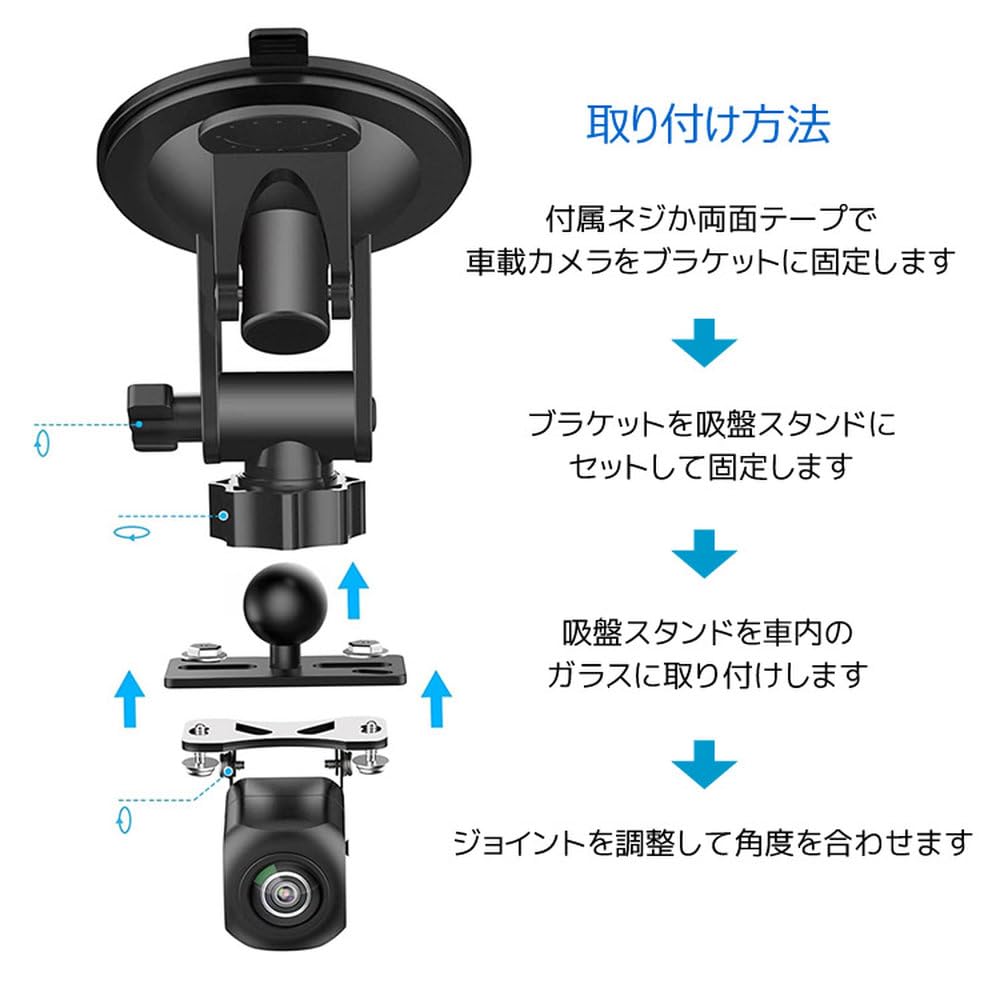 取り付け方法

付属ネジか両面テープで
車載カメラをブラケットに固定します

ブラケットを吸盤スタンドに
セットして固定します

吸盤スタンドを車内の
ガラスに取り付けします

ジョイントを調整して角度を合わせます