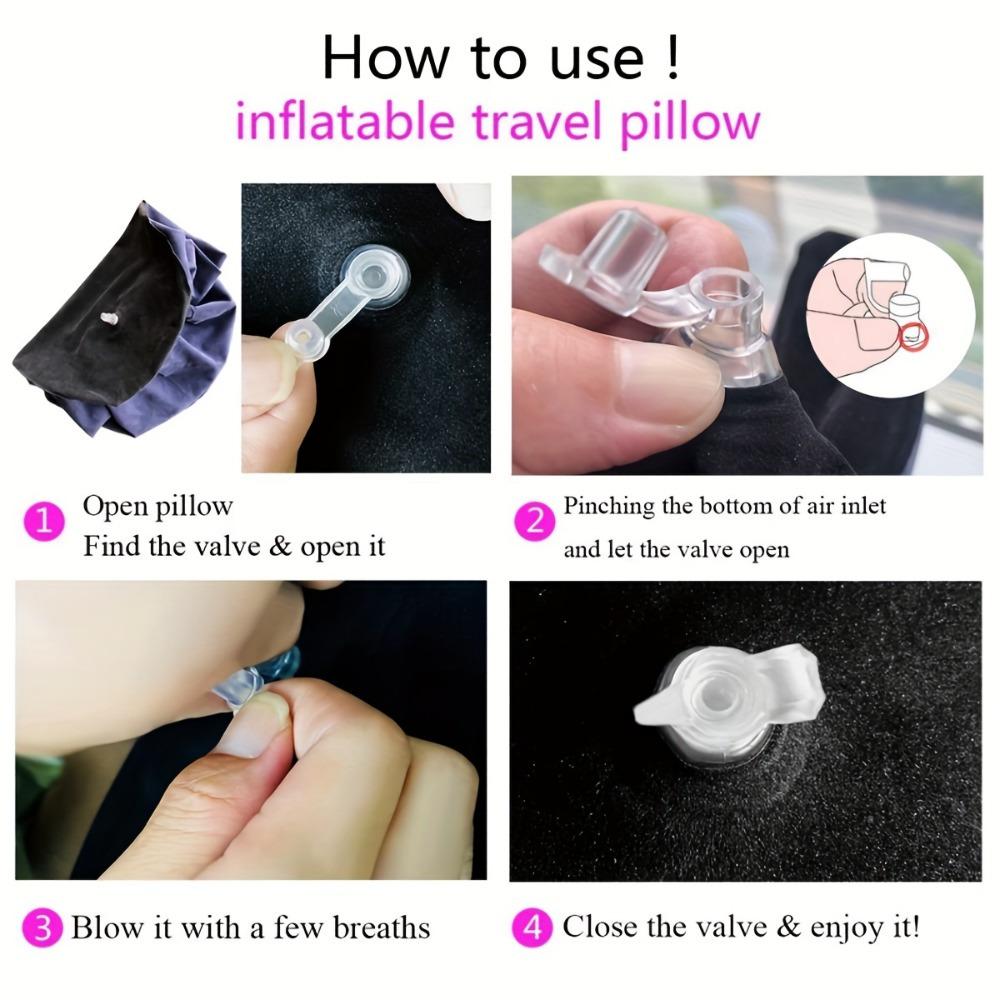 How to use !
inflatable travel pillow

1 Open pillow
Find the valve & open it

2 Pinching the bottom of air inlet
and let the valve open

3 Blow it with a few breaths

4 Close the valve & enjoy it!