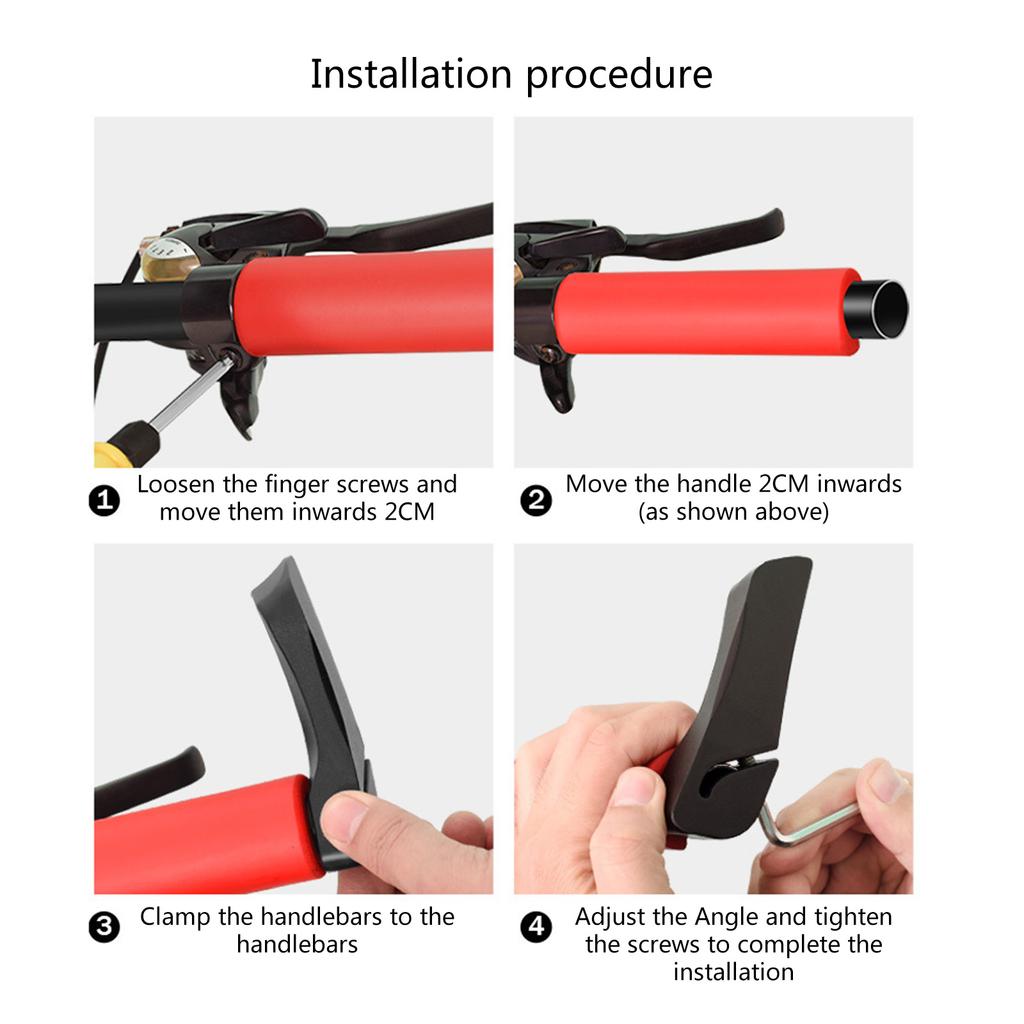 Installation procedure

1 Loosen the finger screws and move them inwards 2CM

2 Move the handle 2CM inwards (as shown above)

3 Clamp the handlebars to the handlebars

4 Adjust the Angle and tighten the screws to complete the installation