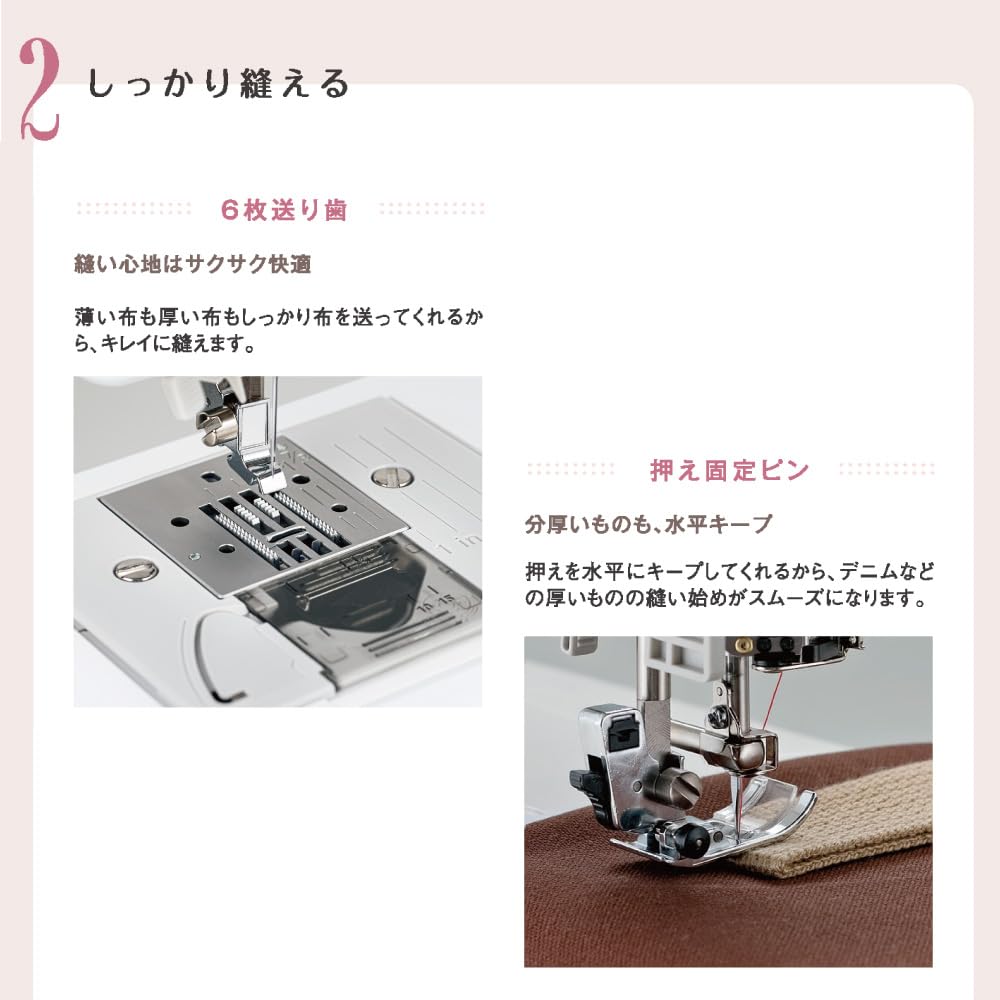 2 しっかり縫える

6枚送り歯

縫い心地はサクサク快適

薄い布も厚い布もしっかり布を送ってくれるから、キレイに縫えます。

押え固定ピン

分厚いものも、水平キープ

押えを水平にキープしてくれるから、デニムなどの厚いものの縫い始めがスムーズになります。