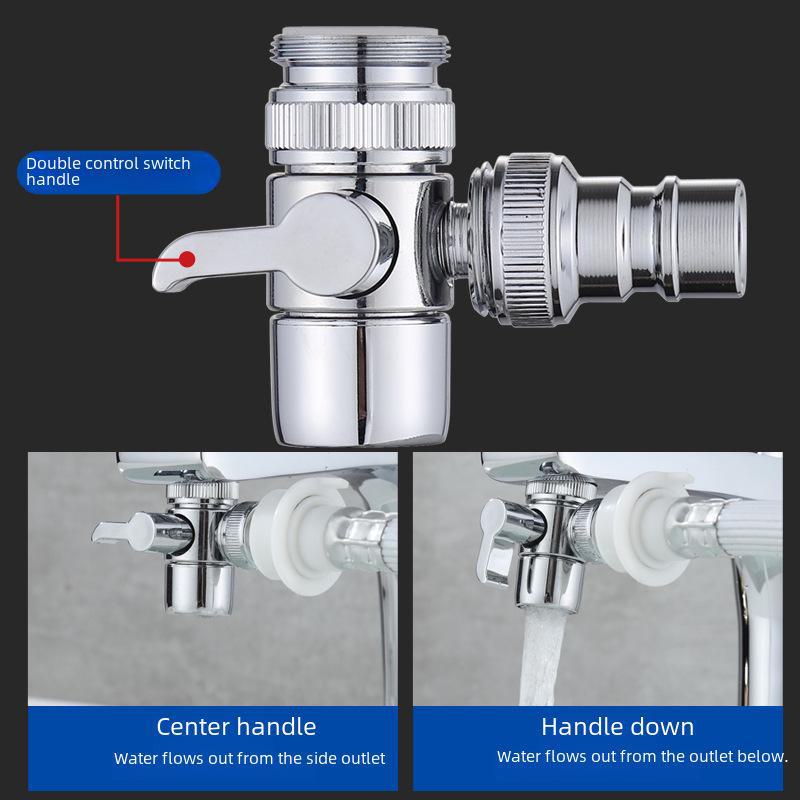 Double control switch handle

Center handle
Water flows out from the side outlet

Handle down
Water flows out from the outlet below.